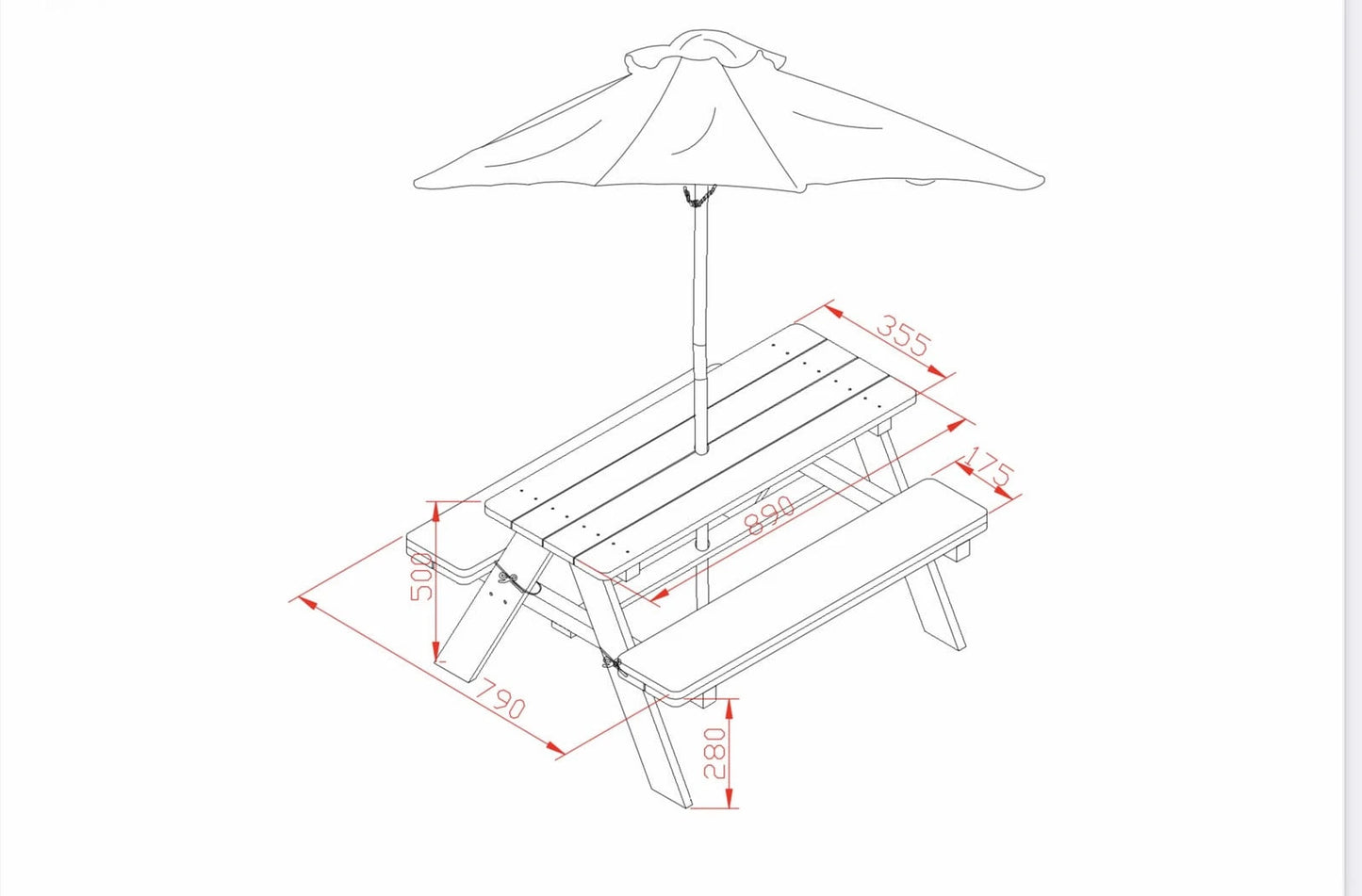 355

175

890

500

790

280